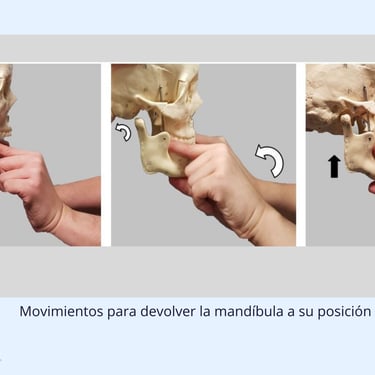 Movimientos para devolver la mandíbula a su posición