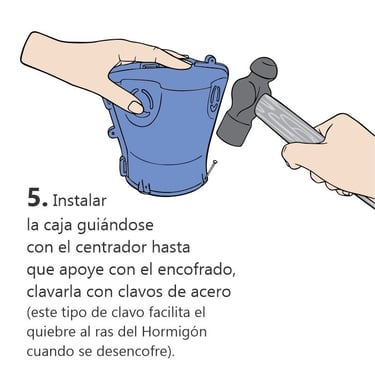 5. Instalar la caja guiándose con el centrador hasta que apoye con el encofrado, clavarla con clavos de acero (este tipo de clavo facilita el quiebre al ras del Hormigón cuando se desencofre).