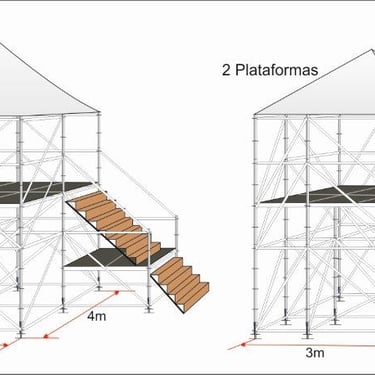 2 Plataformas

4m

3m