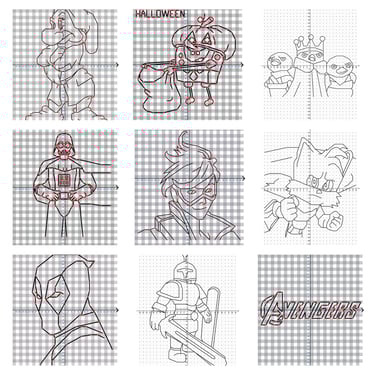 HALLOWEEN

AVENGERS