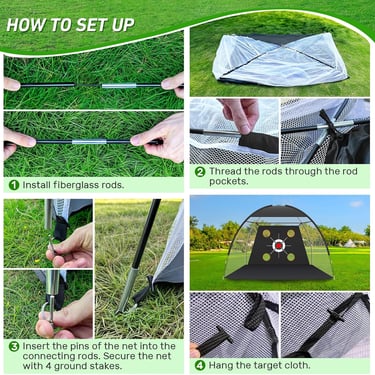 HOW TO SET UP

1 Install fiberglass rods.

2 Thread the rods through the rod pockets.

3 Insert the pins of the net into the connecting rods. Secure the net with 4 ground stakes.

4 Hang the target cloth.