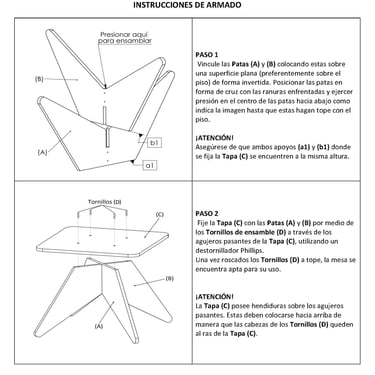 INSTRUCCIONES DE ARMADO

Presionar aquí para ensamblar

(B)

(A)

b1

a1

PASO 1
Vincule las Patas (A) y (B) colocando estas sobre una superficie plana (preferentemente sobre el piso) de forma invertida. Posicionar las patas en forma de cruz con las ranuras enfrentadas y ejercer presión en el centro de las patas hacia abajo como indica la imagen hasta que estas hagan tope con el piso.

¡ATENCIÓN!
Asegúrese de que ambos apoyos (a1) y (b1) donde se fija la Tapa (C) se encuentren a la misma altura.

Tornillos (D)

(C)

(B)

(A)

PASO 2
Fije la Tapa (C) con las Patas (A) y (B) por medio de los Tornillos de ensamble (D) a través de los agujeros pasantes de la Tapa (C), utilizando un destornillador Phillips.
Una vez roscados los Tornillos (D) a tope, la mesa se encuentra apta para su uso.

¡ATENCIÓN!
La Tapa (C) posee hendiduras sobre los agujeros pasantes. Estas deben colocarse hacia arriba de manera que las cabezas de los Tornillos (D) queden al ras de la Tapa (C).