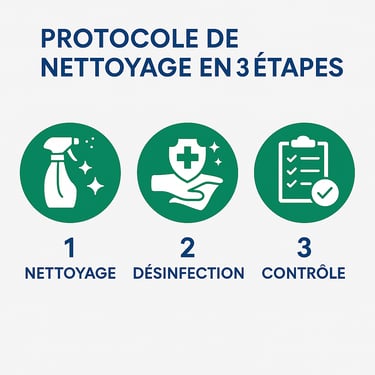 PROTOCOLE DE NETTOYAGE EN 3 ÉTAPES

1
NETTOYAGE

2
DÉSINFECTION

3
CONTRÔLE