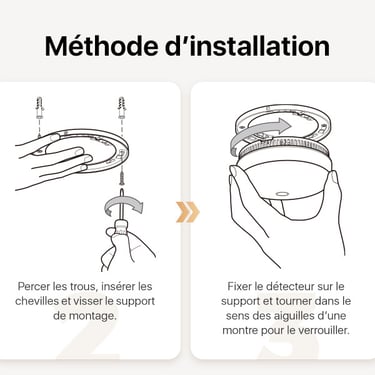 Méthode d’installation

Percer les trous, insérer les chevilles et visser le support de montage.

2

Fixer le détecteur sur le support et tourner dans le sens des aiguilles d’une montre pour le verrouiller.

3