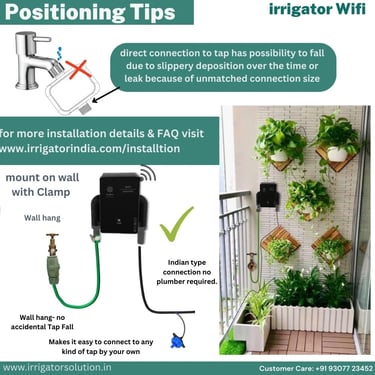 Positioning Tips

irrigator Wifi

direct connection to tap has possibility to fall due to slippery deposition over the time or leak because of unmatched connection size

for more installation details & FAQ visit www.irrigatorindia.com/installtion

mount on wall with Clamp

Wall hang

Indian type connection no plumber required.

Wall hang- no accidental Tap Fall

Makes it easy to connect to any kind of tap by your own

www.irrigatorsolution.in

Customer Care: +91 93077 23452