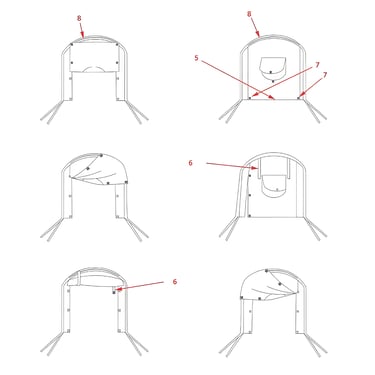 8

8

5

7

7

6

6