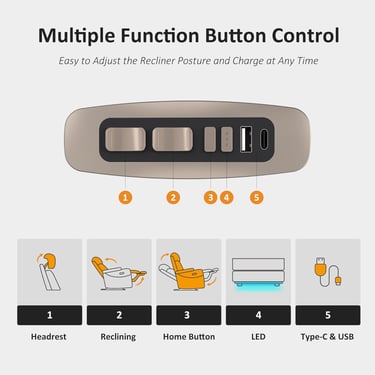 Multiple Function Button Control

Easy to Adjust the Recliner Posture and Charge at Any Time

1
2
3
4
5

1
Headrest

2
Reclining

3
Home Button

4
LED

5
Type-C & USB