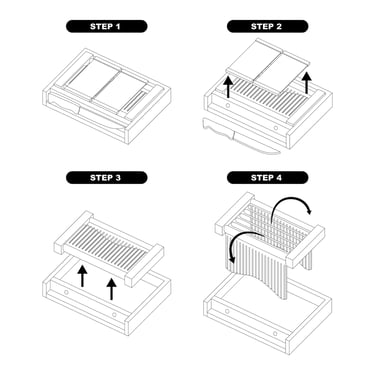 STEP 1

STEP 2

STEP 3

STEP 4