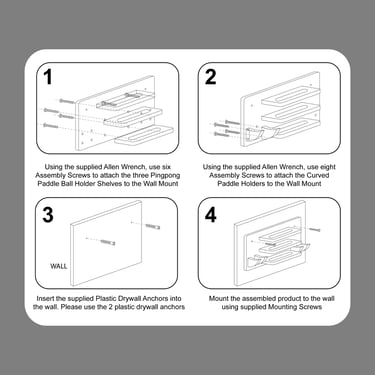 1

Using the supplied Allen Wrench, use six Assembly Screws to attach the three Pingpong Paddle Ball Holder Shelves to the Wall Mount

2

Using the supplied Allen Wrench, use eight Assembly Screws to attach the Curved Paddle Holders to the Wall Mount

3

WALL

Insert the supplied Plastic Drywall Anchors into the wall. Please use the 2 plastic drywall anchors

4

Mount the assembled product to the wall using supplied Mounting Screws