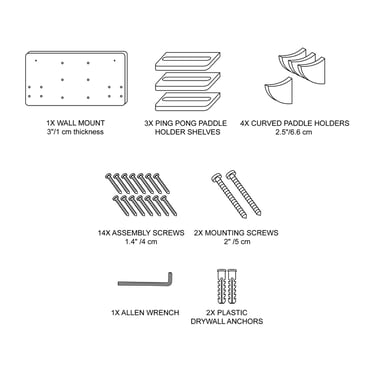 1X WALL MOUNT
3"/1 cm thickness

3X PING PONG PADDLE
HOLDER SHELVES

4X CURVED PADDLE HOLDERS
2.5"/6.6 cm

14X ASSEMBLY SCREWS
1.4" /4 cm

2X MOUNTING SCREWS
2" /5 cm

1X ALLEN WRENCH

2X PLASTIC
DRYWALL ANCHORS