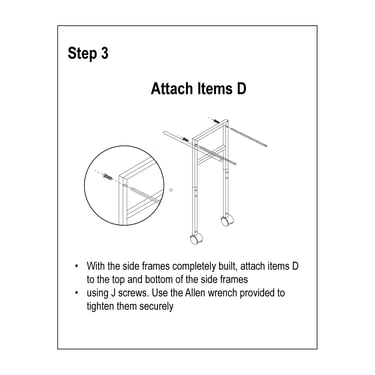 Step 3

Attach Items D

• With the side frames completely built, attach items D to the top and bottom of the side frames
• using J screws. Use the Allen wrench provided to tighten them securely