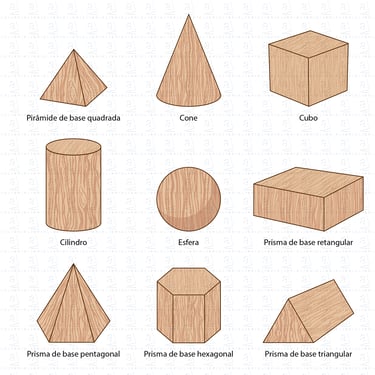 Pirâmide de base quadrada

Cone

Cubo

Cilindro

Esfera

Prisma de base retangular

Prisma de base pentagonal

Prisma de base hexagonal

Prisma de base triangular