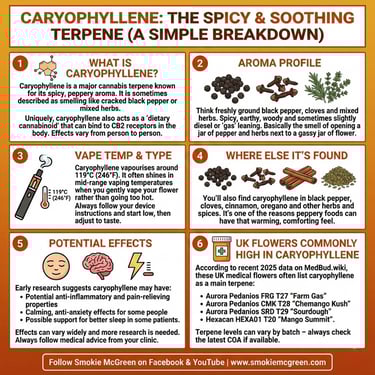 CARYOPHYLLENE: THE SPICY & SOOTHING TERPENE (A SIMPLE BREAKDOWN)

1 WHAT IS CARYOPHYLLENE?

Caryophyllene is a major cannabis terpene known for its spicy, peppery aroma. It is sometimes described as smelling like cracked black pepper or mixed herbs.

Uniquely, caryophyllene also acts as a 'dietary cannabinoid' that can bind to CB2 receptors in the body. Effects vary from person to person.

2 AROMA PROFILE

Think freshly ground black pepper, cloves and mixed herbs. Spicy, earthy, woody and sometimes slightly diesel or 'gas' leaning. Basically the smell of opening a jar of pepper and herbs next to a gassy jar of flower.

3 VAPE TEMP & TYPE

119°C (246°F)

Caryophyllene vapourises around 119°C (246°F). It often shines in mid-range vaping temperatures when you gently vape your flower rather than going too hot.
Always follow your device instructions and start low, then adjust to taste.

4 WHERE ELSE IT'S FOUND

You'll also find caryophyllene in black pepper, cloves, cinnamon, oregano and other herbs and spices. It's one of the reasons peppery foods can have that warming, comforting feel.

5 POTENTIAL EFFECTS

Early research suggests caryophyllene may have:
• Potential anti-inflammatory and pain-relieving properties
• Calming, anti-anxiety effects for some people
• Possible support for better sleep in some patients.

Effects can vary widely and more research is needed. Always follow medical advice from your clinic.

6 UK FLOWERS COMMONLY HIGH IN CARYOPHYLLENE

According to recent 2025 data on MedBud.wiki, these UK medical flowers often list caryophyllene as a main terpene:

• Aurora Pedanios FRG T27 "Farm Gas"
• Aurora Pedanios CMK T28 "Chemango Kush"
• Aurora Pedanios SRD T29 "Sourdough"
• Hexacan HEXA01 T20 "Mango Summit".

Terpene levels can vary by batch – always check the latest COA if available.

Follow Smokie McGreen on Facebook & YouTube | www.smokiemcgreen.com