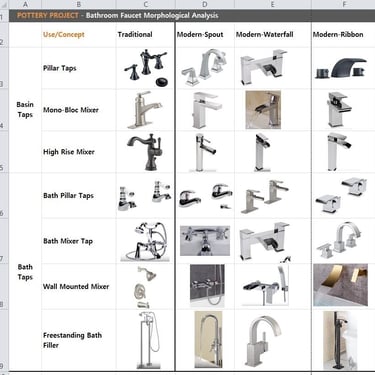 | | A | B | C | D | E | F |
|---|---|---|---|---|---|---|
| 1 | POTTERY PROJECT - Bathroom Faucet Morphological Analysis | | | | | |
| 2 | | Use/Concept | Traditional | Modern-Spout | Modern-Waterfall | Modern-Ribbon |
| 3 | Basin Taps | Pillar Taps | | | | |
| 4 | | Mono-Bloc Mixer | | | | |
| 5 | | High Rise Mixer | | | | |
| 6 | Bath Taps | Bath Pillar Taps | | | | |
| 7 | | Bath Mixer Tap | | | | |
| 8 | | Wall Mounted Mixer | | | | |
| 9 | | Freestanding Bath Filler | | | | |