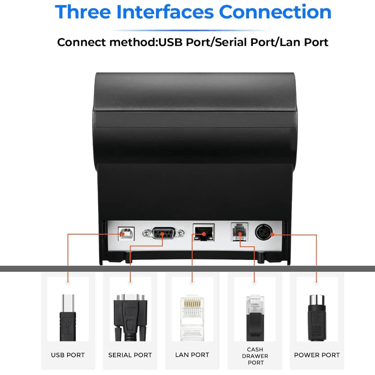 Three Interfaces Connection

Connect method:USB Port/Serial Port/Lan Port

USB PORT

SERIAL PORT

LAN PORT

CASH DRAWER PORT

POWER PORT