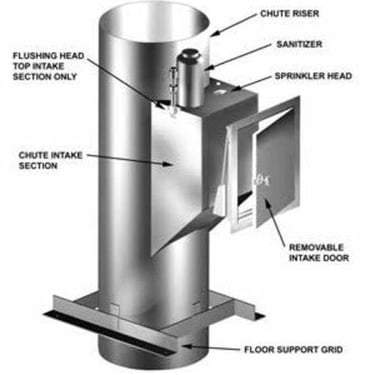 CHUTE RISER

SANITIZER

FLUSHING HEAD
TOP INTAKE
SECTION ONLY

SPRINKLER HEAD

CHUTE INTAKE
SECTION

REMOVABLE
INTAKE DOOR

FLOOR SUPPORT GRID