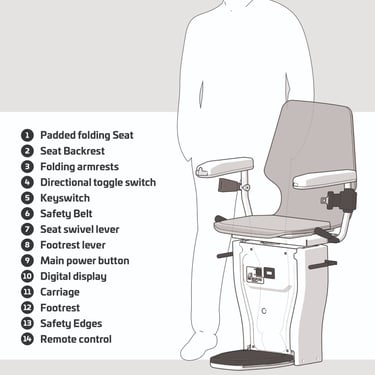 1 Padded folding Seat
2 Seat Backrest
3 Folding armrests
4 Directional toggle switch
5 Keyswitch
6 Safety Belt
7 Seat swivel lever
8 Footrest lever
9 Main power button
10 Digital display
11 Carriage
12 Footrest
13 Safety Edges
14 Remote control