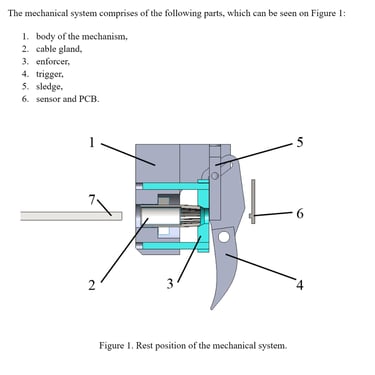 The mechanical system comprises of the following parts, which can be seen on Figure 1:

1. body of the mechanism,
2. cable gland,
3. enforcer,
4. trigger,
5. sledge,
6. sensor and PCB.

1
5
7
6
2
3
4

Figure 1. Rest position of the mechanical system.