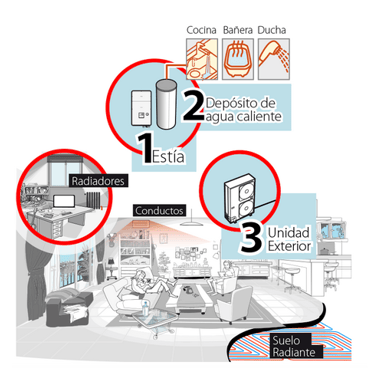 Cocina Bañera Ducha

2 Depósito de agua caliente

1 Estía

Radiadores

Conductos

3 Unidad Exterior

Suelo Radiante