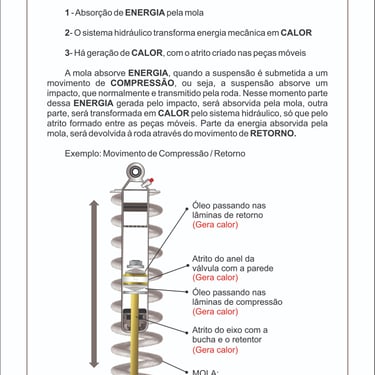 1 - Absorção de ENERGIA pela mola

2- O sistema hidráulico transforma energia mecânica em CALOR

3- Há geração de CALOR, com o atrito criado nas peças móveis

A mola absorve ENERGIA, quando a suspensão é submetida a um movimento de COMPRESSÃO, ou seja, a suspensão absorve um impacto, que normalmente e transmitido pela roda. Nesse momento parte dessa ENERGIA gerada pelo impacto, será absorvida pela mola, outra parte, será transformada em CALOR pelo sistema hidráulico, só que pelo atrito formado entre as peças móveis. Parte da energia absorvida pela mola, será devolvida à roda através do movimento de RETORNO.

Exemplo: Movimento de Compressão / Retorno

Óleo passando nas lâminas de retorno
(Gera calor)

Atrito do anel da válvula com a parede
(Gera calor)

Óleo passando nas lâminas de compressão
(Gera calor)

Atrito do eixo com a bucha e o retentor
(Gera calor)

MOLA: