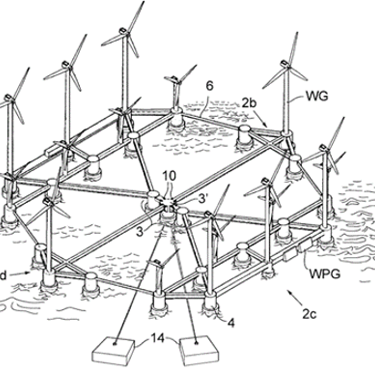 6
2b
WG
10
3'
3
d
WPG
2c
4
14