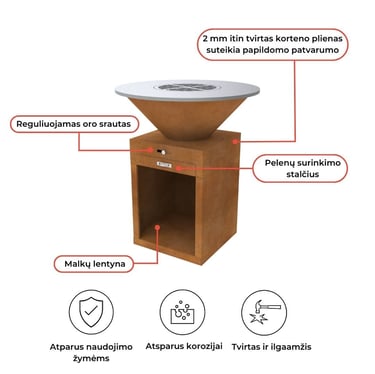 2 mm itin tvirtas korteno plienas suteikia papildomo patvarumo

Reguliuojamas oro srautas

Pelenų surinkimo stalčius

Malkų lentyna

Atparus naudojimo žymėms

Atsparus korozijai

Tvirtas ir ilgaamžis