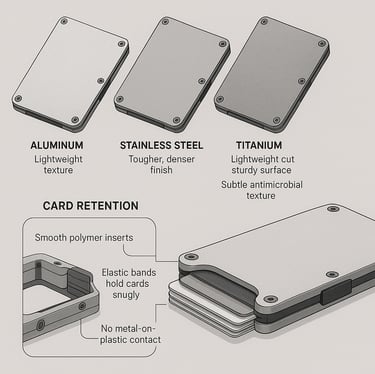 ALUMINUM
Lightweight texture

STAINLESS STEEL
Tougher, denser finish

TITANIUM
Lightweight cut sturdy surface

Subtle antimicrobial texture

CARD RETENTION

Smooth polymer inserts

Elastic bands hold cards snugly

No metal-on-plastic contact