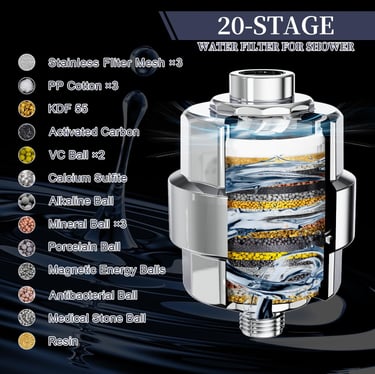 20-STAGE
WATER FILTER FOR SHOWER

Stainless Filter Mesh ×3
PP Cotton ×3
KDF 55
Activated Carbon
VC Ball ×2
Calcium Sulfite
Alkaline Ball
Mineral Ball ×3
Porcelain Ball
Magnetic Energy Balls
Antibacterial Ball
Medical Stone Ball
Resin