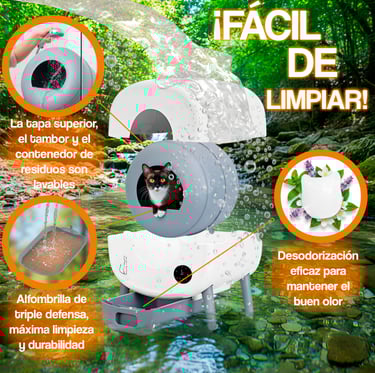 ¡FÁCIL DE LIMPIAR!

La tapa superior, el tambor y el contenedor de residuos son lavables

Alfombrilla de triple defensa, máxima limpieza y durabilidad

Desodorización eficaz para mantener el buen olor