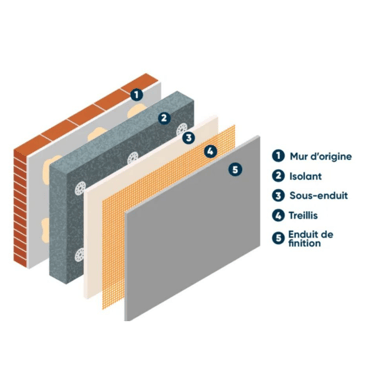 1
2
3
4
5

1 Mur d'origine
2 Isolant
3 Sous-enduit
4 Treillis
5 Enduit de finition