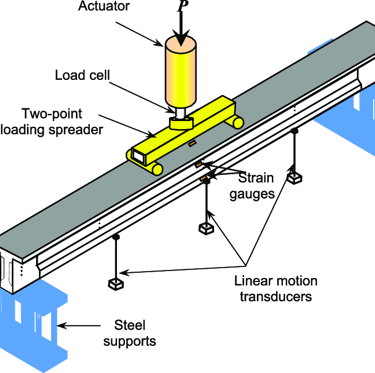 Actuator

$P$

Load cell

Two-point loading spreader

Strain gauges

Linear motion transducers

Steel supports