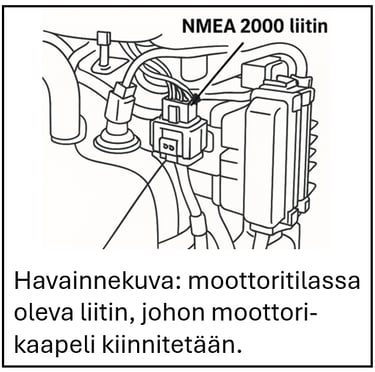 NMEA 2000 liitin

Havainnekuva: moottoritilassa oleva liitin, johon moottorikaapeli kiinnitetään.