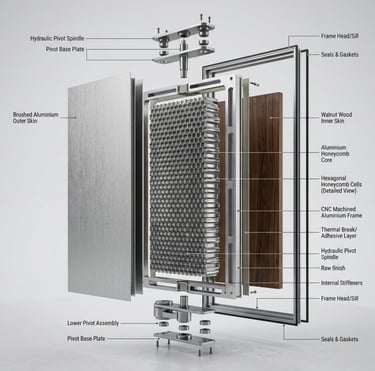 Hydraulic Pivot Spindle
Pivot Base Plate
Brushed Aluminium Outer Skin
Lower Pivot Assembly
Pivot Base Plate
Frame Head/Sill
Seals & Gaskets
Walnut Wood Inner Skin
Aluminium Honeycomb Core
Hexagonal Honeycomb Cells (Detailed View)
CNC Machined Aluminium Frame
Thermal Break/ Adhesive Layer
Hydraulic Pivot Spindle
Raw finish
Internal Stiffeners
Frame Head/Sill
Seals & Gaskets