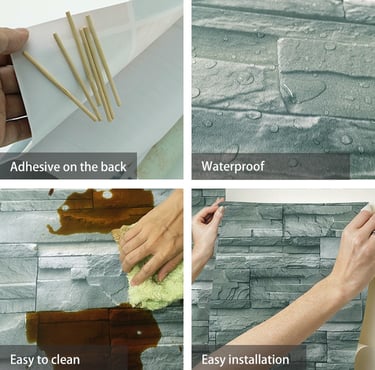 Adhesive on the back

Waterproof

Easy to clean

Easy installation