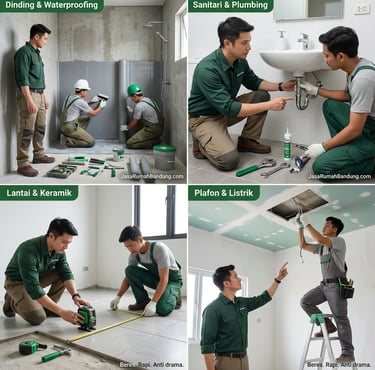 Dinding & Waterproofing

JasaRumahBandung.com

Sanitari & Plumbing

JasaRumahBandung.com

Lantai & Keramik

Beres. Rapi. Anti drama.

Plafon & Listrik

Beres. Rapi. Anti drama.