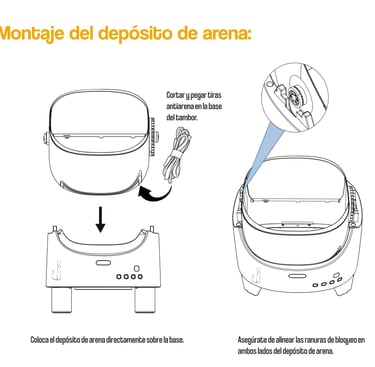 Montaje del depósito de arena:

Cortar y pegar tiras antiarena en la base del tambor.

Coloca el depósito de arena directamente sobre la base.

Asegúrate de alinear las ranuras de bloqueo en ambos lados del depósito de arena.