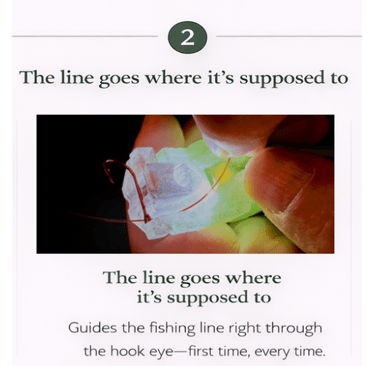 2

The line goes where it's supposed to

The line goes where it's supposed to

Guides the fishing line right through the hook eye—first time, every time.