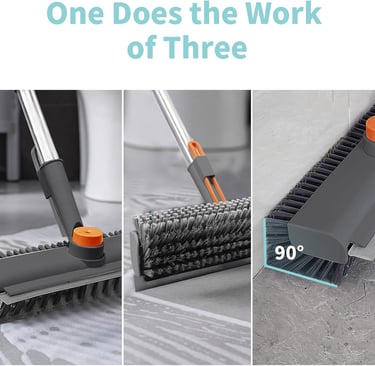 One Does the Work of Three

90°