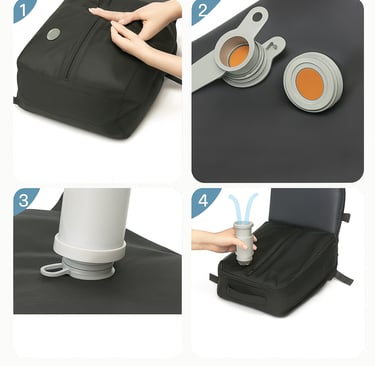 1

2

3

4