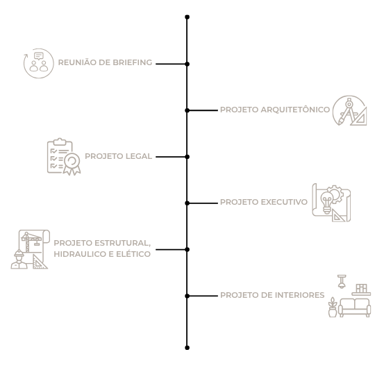 REUNIÃO DE BRIEFING

PROJETO ARQUITETÔNICO

PROJETO LEGAL

PROJETO EXECUTIVO

PROJETO ESTRUTURAL, HIDRAULICO E ELÉTICO

PROJETO DE INTERIORES