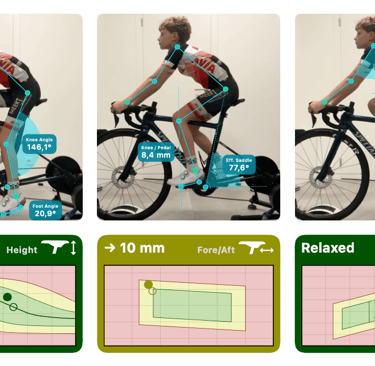 Knee Angle
146,1°

Foot Angle
20,9°

Knee / Pedal
8,4 mm

Eff. Saddle
77,6°

Height

→ 10 mm

Fore/Aft

Relaxed