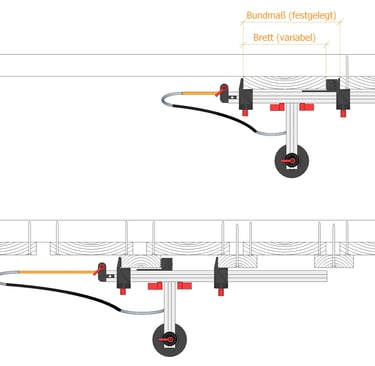 Bundmaß (festgelegt)

Brett (variabel)