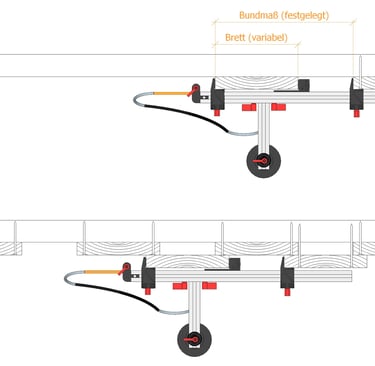 Bundmaß (festgelegt)

Brett (variabel)