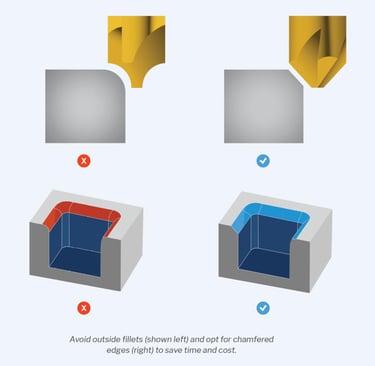 Avoid outside fillets (shown left) and opt for chamfered edges (right) to save time and cost.