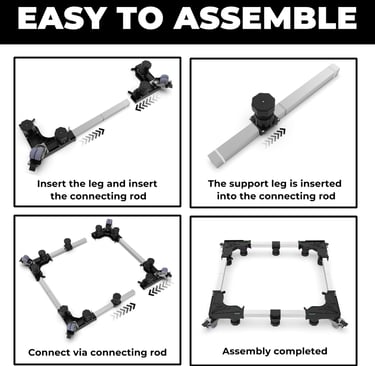 EASY TO ASSEMBLE

Insert the leg and insert the connecting rod

The support leg is inserted into the connecting rod

Connect via connecting rod

Assembly completed