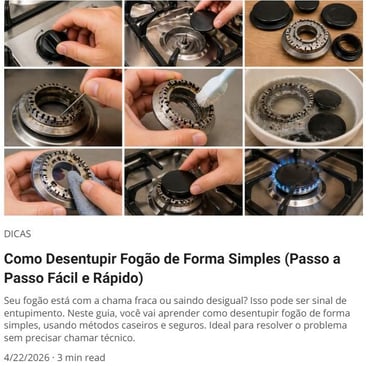 DICAS

Como Desentupir Fogão de Forma Simples (Passo a Passo Fácil e Rápido)

Seu fogão está com a chama fraca ou saindo desigual? Isso pode ser sinal de entupimento. Neste guia, você vai aprender como desentupir fogão de forma simples, usando métodos caseiros e seguros. Ideal para resolver o problema sem precisar chamar técnico.

4/22/2026 · 3 min read