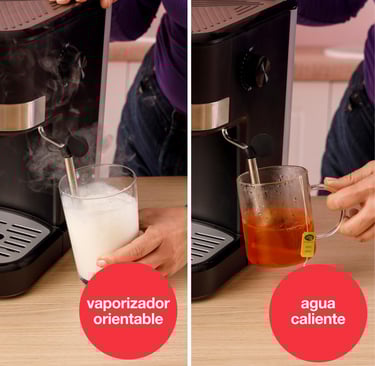 vaporizador orientable

agua caliente