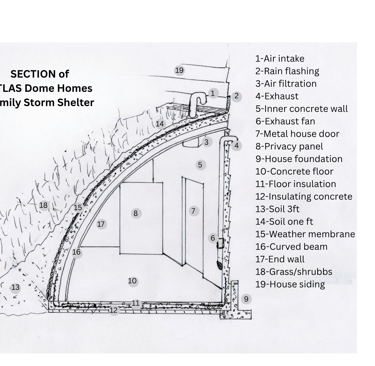 SECTION of
TLAS Dome Homes
mily Storm Shelter

19
1
2
14
3
4
5
18
15
8
7
17
6
16
10
13
11
12
9

1-Air intake
2-Rain flashing
3-Air filtration
4-Exhaust
5-Inner concrete wall
6-Exhaust fan
7-Metal house door
8-Privacy panel
9-House foundation
10-Concrete floor
11-Floor insulation
12-Insulating concrete
13-Soil 3ft
14-Soil one ft
15-Weather membrane
16-Curved beam
17-End wall
18-Grass/shrubbs
19-House siding