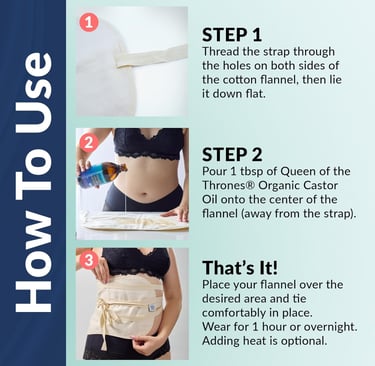 How To Use

1

STEP 1
Thread the strap through the holes on both sides of the cotton flannel, then lie it down flat.

2

STEP 2
Pour 1 tbsp of Queen of the Thrones® Organic Castor Oil onto the center of the flannel (away from the strap).

3

That's It!
Place your flannel over the desired area and tie comfortably in place.
Wear for 1 hour or overnight.
Adding heat is optional.