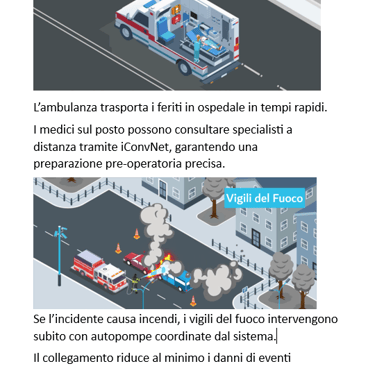 L’ambulanza trasporta i feriti in ospedale in tempi rapidi.

I medici sul posto possono consultare specialisti a distanza tramite iConvNet, garantendo una preparazione pre-operatoria precisa.

Vigili del Fuoco

Se l’incidente causa incendi, i vigili del fuoco intervengono subito con autopompe coordinate dal sistema.

Il collegamento riduce al minimo i danni di eventi